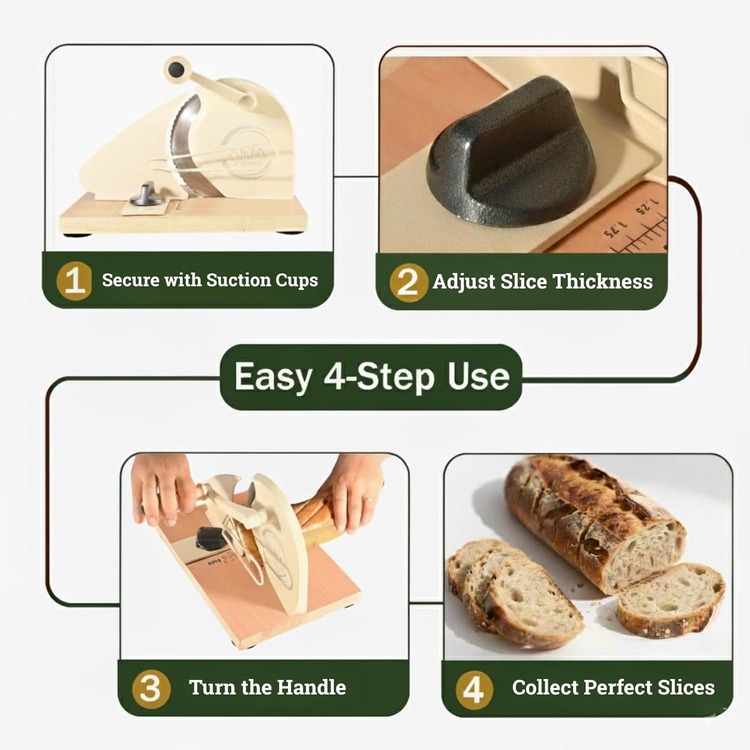 1 Secure with Suction Cups

2 Adjust Slice Thickness

Easy 4-Step Use

3 Turn the Handle

4 Collect Perfect Slices