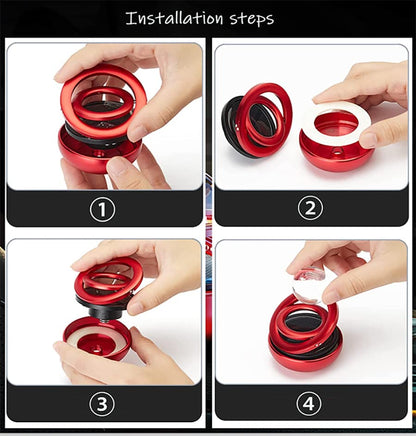 Installation steps

①

②

③

④