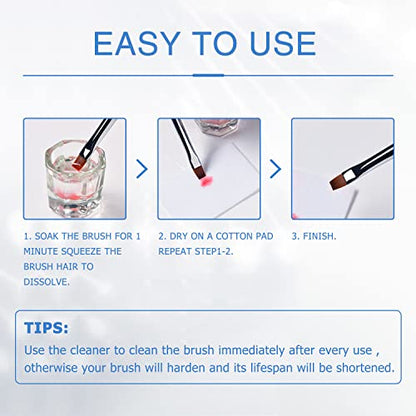 EASY TO USE

1. SOAK THE BRUSH FOR 1 MINUTE SQUEEZE THE BRUSH HAIR TO DISSOLVE.

2. DRY ON A COTTON PAD REPEAT STEP1-2.

3. FINISH.

TIPS:
Use the cleaner to clean the brush immediately after every use , otherwise your brush will harden and its lifespan will be shortened.