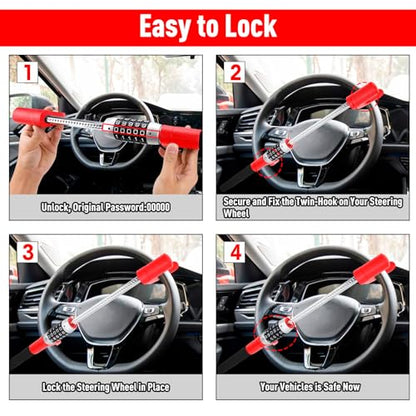 Easy to Lock

1

Unlock, Original Password:00000

2

Secure and Fix the Twin-Hook on Your Steering Wheel

3

Lock the Steering Wheel in Place

4

Your Vehicles is Safe Now