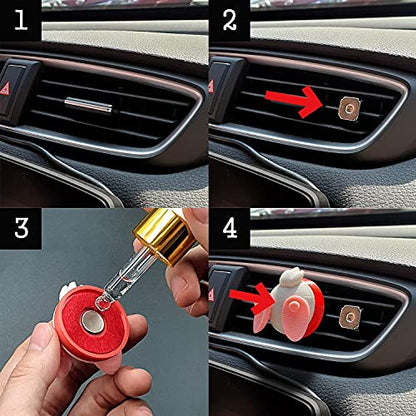 1

2

3

4