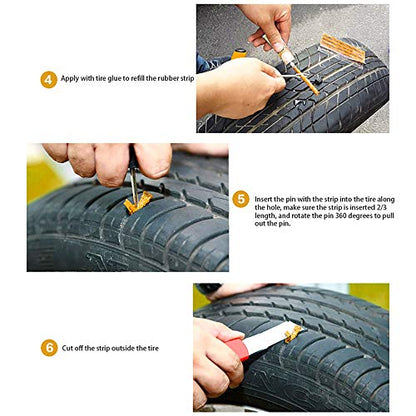 4 Apply with tire glue to refill the rubber strip

5 Insert the pin with the strip into the tire along the hole, make sure the strip is inserted 2/3 length, and rotate the pin 360 degrees to pull out the pin.

6 Cut off the strip outside the tire