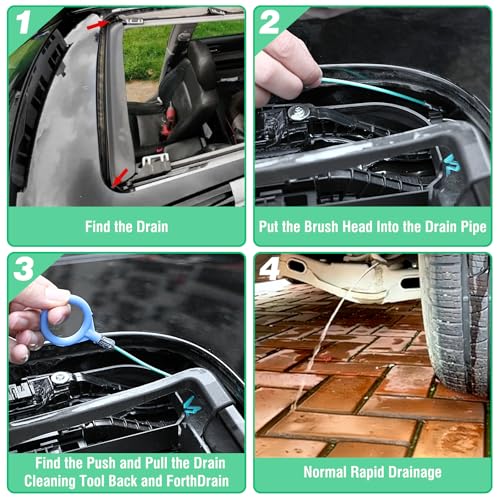 1

Find the Drain

2

Put the Brush Head Into the Drain Pipe

3

Find the Push and Pull the Drain Cleaning Tool Back and ForthDrain

4

Normal Rapid Drainage