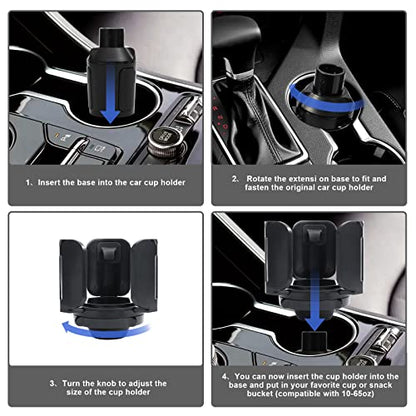 1. Insert the base into the car cup holder

2. Rotate the extensi on base to fit and fasten the original car cup holder

3. Turn the knob to adjust the size of the cup holder

4. You can now insert the cup holder into the base and put in your favorite cup or snack bucket (compatible with 10-65oz)