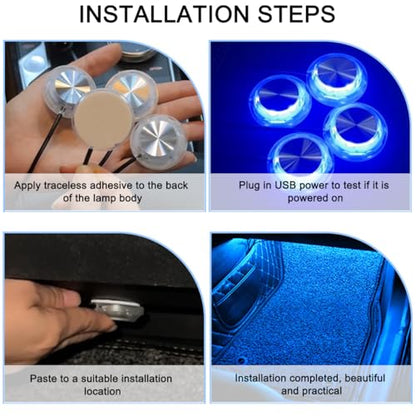 INSTALLATION STEPS

Apply traceless adhesive to the back of the lamp body

Plug in USB power to test if it is powered on

Paste to a suitable installation location

Installation completed, beautiful and practical