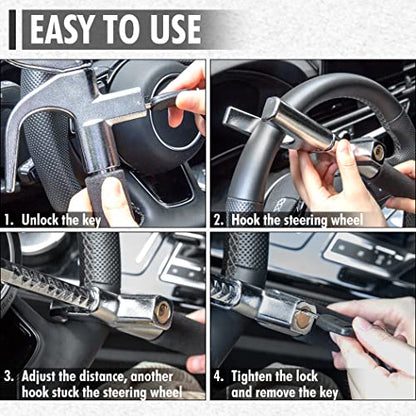 EASY TO USE

1. Unlock the key

2. Hook the steering wheel

3. Adjust the distance, another hook stuck the steering wheel

4. Tighten the lock and remove the key