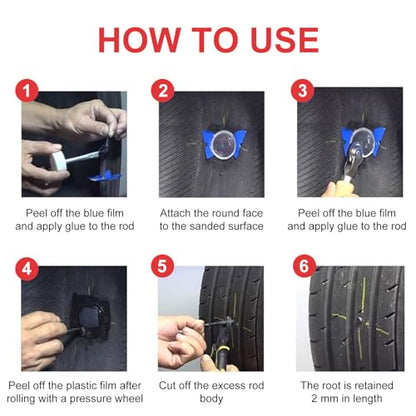 HOW TO USE

1

Peel off the blue film and apply glue to the rod

2

Attach the round face to the sanded surface

3

Peel off the blue film and apply glue to the rod

4

Peel off the plastic film after rolling with a pressure wheel

5

Cut off the excess rod body

6

The root is retained 2 mm in length