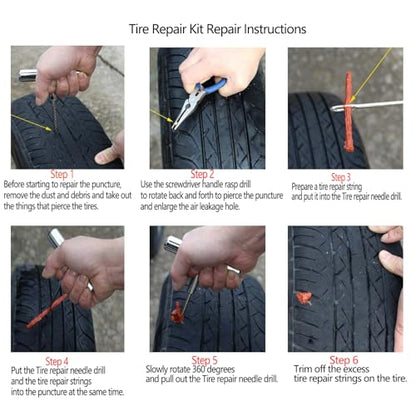 Tire Repair Kit Repair Instructions

Step 1
Before starting to repair the puncture, remove the dust and debris and take out the things that pierce the tires.

Step 2
Use the screwdriver handle rasp drill to rotate back and forth to pierce the puncture and enlarge the air leakage hole.

Step 3
Prepare a tire repair string and put it into the Tire repair needle drill.

Step 4
Put the Tire repair needle drill and the tire repair strings into the puncture at the same time.

Step 5
Slowly rotate 360 degrees and pull out the Tire repair needle drill.

Step 6
Trim off the excess tire repair strings on the tire.