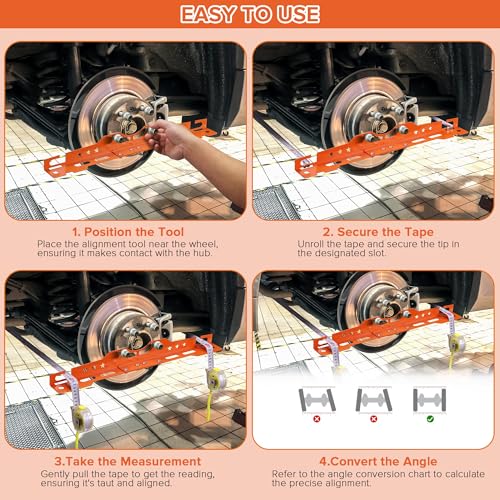 EASY TO USE

1. Position the Tool
Place the alignment tool near the wheel, ensuring it makes contact with the hub.

2. Secure the Tape
Unroll the tape and secure the tip in the designated slot.

3.Take the Measurement
Gently pull the tape to get the reading, ensuring it's taut and aligned.

4.Convert the Angle
Refer to the angle conversion chart to calculate the precise alignment.