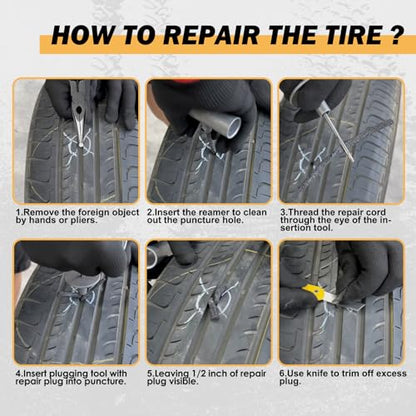 HOW TO REPAIR THE TIRE ?

1.Remove the foreign object by hands or pliers.

2.Insert the reamer to clean out the puncture hole.

3.Thread the repair cord through the eye of the insertion tool.

4.Insert plugging tool with repair plug into puncture.

5.Leaving 1/2 inch of repair plug visible.

6.Use knife to trim off excess plug.