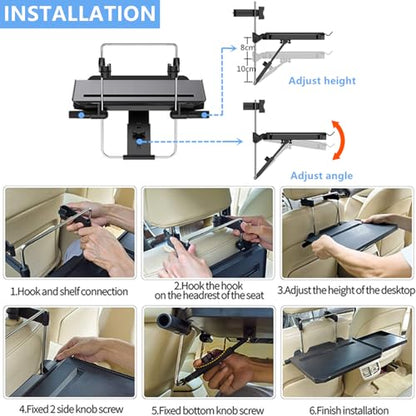 INSTALLATION

8cm

10cm

Adjust height

Adjust angle

1.Hook and shelf connection

2.Hook the hook on the headrest of the seat

3.Adjust the height of the desktop

4.Fixed 2 side knob screw

5.Fixed bottom knob screw

6.Finish installation