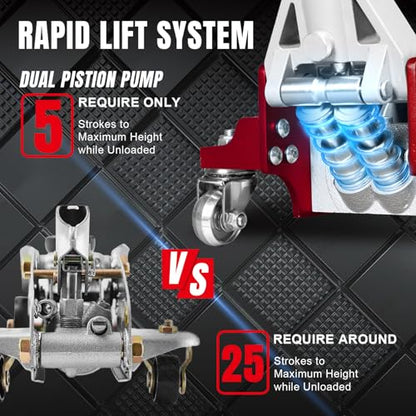 RAPID LIFT SYSTEM

DUAL PISTION PUMP

5 REQUIRE ONLY

Strokes to Maximum Height while Unloaded

VS

25 REQUIRE AROUND

Strokes to Maximum Height while Unloaded