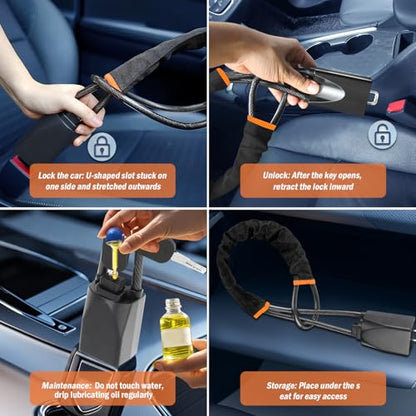 Lock the car: U-shaped slot stuck on one side and stretched outwards

Unlock: After the key opens, retract the lock inward

Maintenance: Do not touch water, drip lubricating oil regularly

Storage: Place under the s eat for easy access