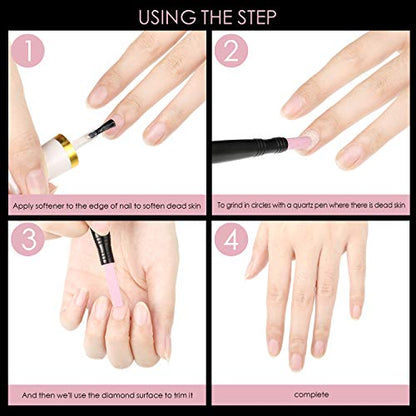 USING THE STEP

1

Apply softener to the edge of nail to soften dead skin

2

To grind in circles with a quartz pen where there is dead skin

3

And then we'll use the diamond surface to trim it

4

complete