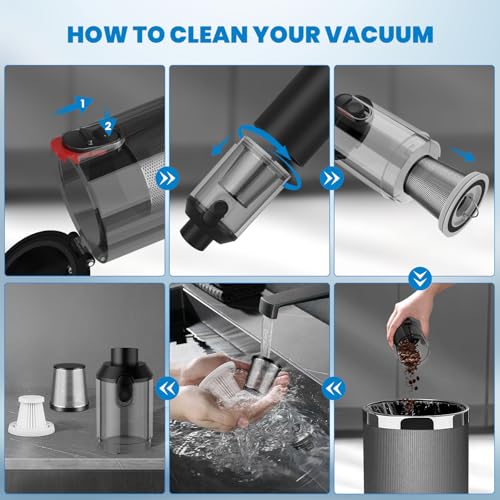 HOW TO CLEAN YOUR VACUUM

1

2