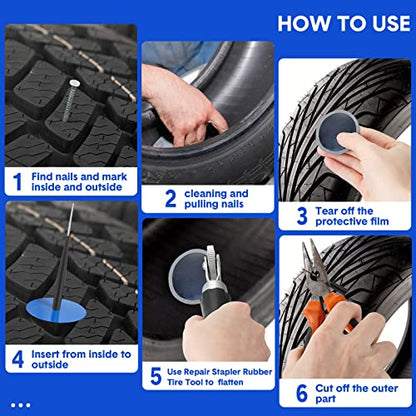 HOW TO USE

1 Find nails and mark inside and outside

2 cleaning and pulling nails

3 Tear off the protective film

4 Insert from inside to outside

5 Use Repair Stapler Rubber Tire Tool to flatten

6 Cut off the outer part