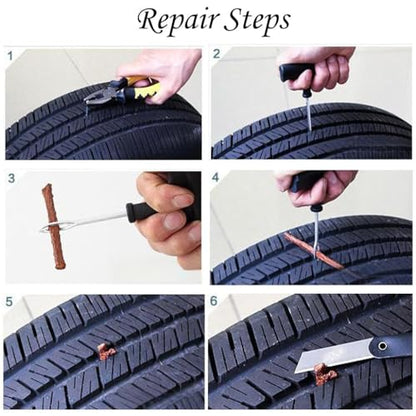 Repair Steps

1

2

3

4

5

6