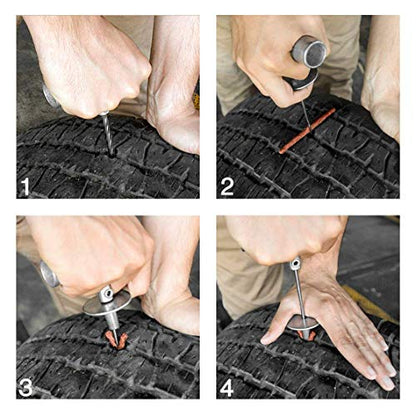 1

2

3

4