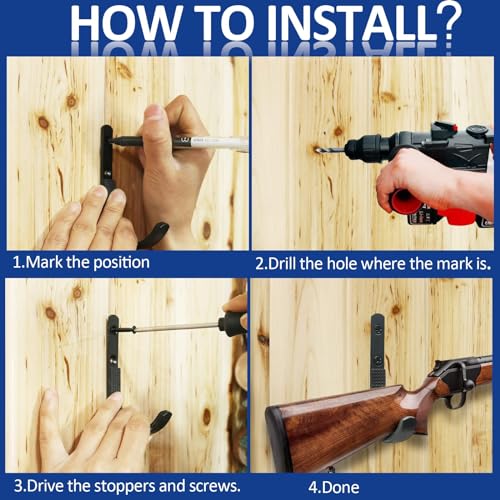 HOW TO INSTALL?

1.Mark the position

2.Drill the hole where the mark is.

3.Drive the stoppers and screws.

4.Done