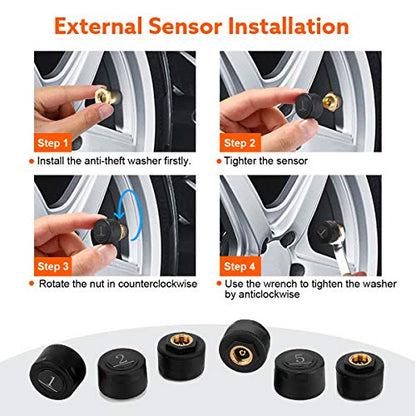 External Sensor Installation

Step 1

• Install the anti-theft washer firstly.

Step 2

• Tighter the sensor

Step 3

• Rotate the nut in counterclockwise

Step 4

• Use the wrench to tighten the washer by anticlockwise

1

2

5