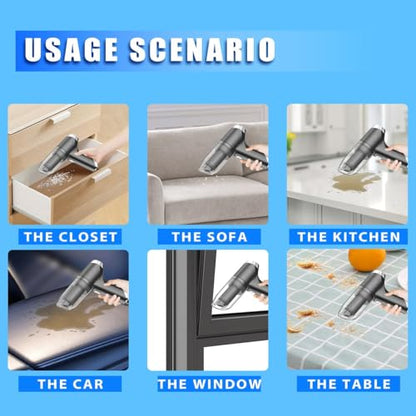 USAGE SCENARIO

THE CLOSET

THE SOFA

THE KITCHEN

THE CAR

THE WINDOW

THE TABLE