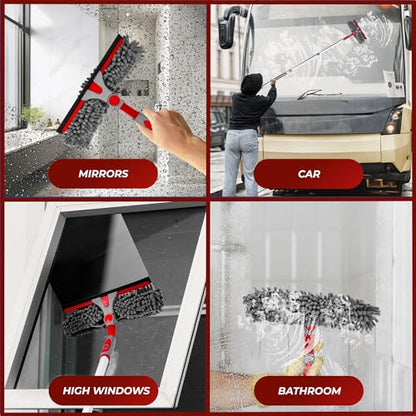 MIRRORS

CAR

HIGH WINDOWS

BATHROOM