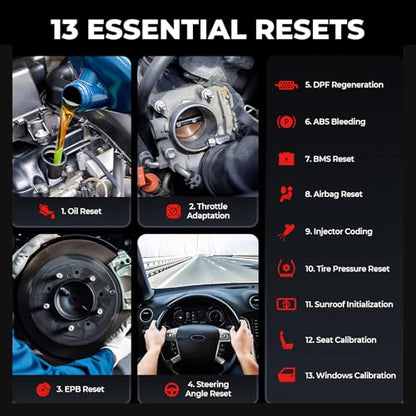 13 ESSENTIAL RESETS

1. Oil Reset

2. Throttle Adaptation

3. EPB Reset

4. Steering Angle Reset

5. DPF Regeneration

6. ABS Bleeding

7. BMS Reset

8. Airbag Reset

9. Injector Coding

10. Tire Pressure Reset

11. Sunroof Initialization

12. Seat Calibration

13. Windows Calibration