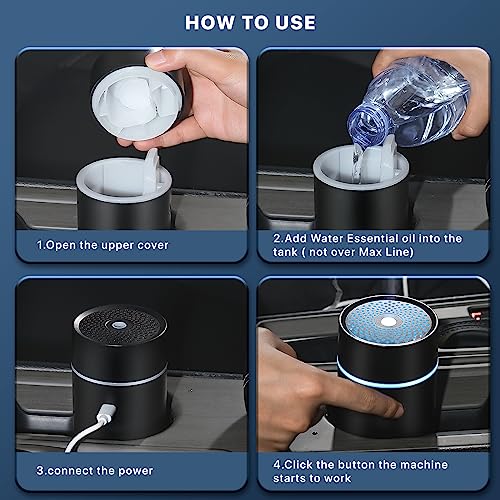 HOW TO USE

1.Open the upper cover

2.Add Water Essential oil into the tank ( not over Max Line)

3.connect the power

4.Click the button the machine starts to work