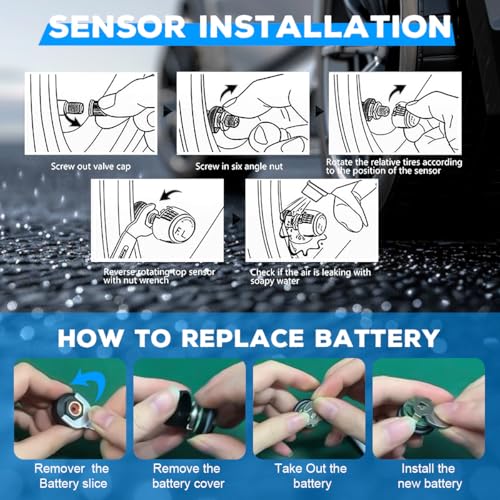 SENSOR INSTALLATION

Screw out valve cap

Screw in six angle nut

Rotate the relative tires according to the position of the sensor

FL

Reverse rotating top sensor with nut wrench

Check if the air is leaking with soapy water

HOW TO REPLACE BATTERY

Remover the Battery slice

Remove the battery cover

Take Out the battery

Install the new battery