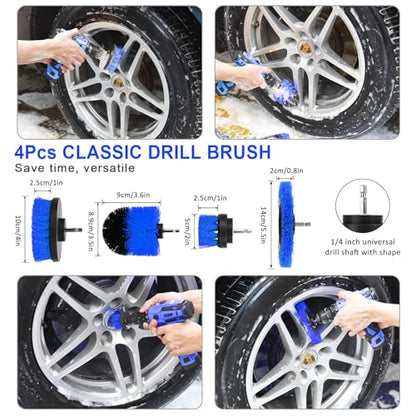 4Pcs CLASSIC DRILL BRUSH

Save time, versatile

2.5cm/1in

10cm/4in

9cm/3.6in

8.9cm/3.5in

2.5cm/1in

5cm/2in

2cm/0.8in

14cm/5.5in

1/4 inch universal drill shaft with shape