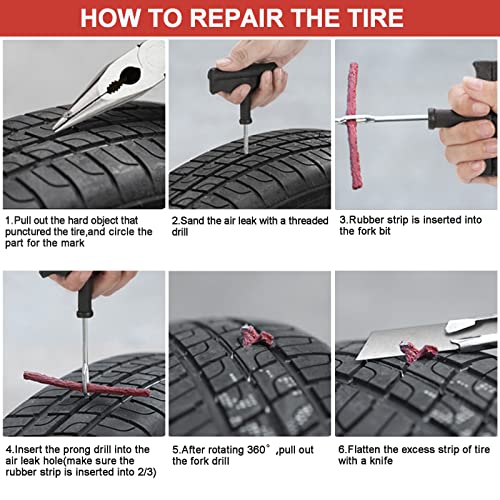 HOW TO REPAIR THE TIRE

1.Pull out the hard object that punctured the tire,and circle the part for the mark

2.Sand the air leak with a threaded drill

3.Rubber strip is inserted into the fork bit

4.Insert the prong drill into the air leak hole(make sure the rubber strip is inserted into 2/3)

5.After rotating 360° ,pull out the fork drill

6.Flatten the excess strip of tire with a knife