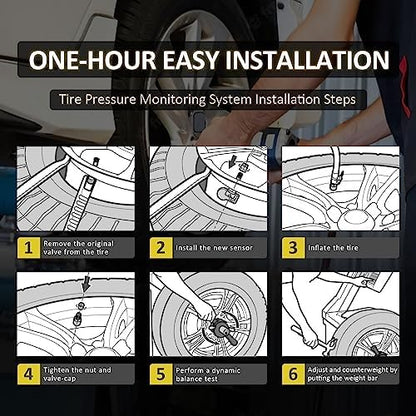 ONE-HOUR EASY INSTALLATION

Tire Pressure Monitoring System Installation Steps

1 Remove the original valve from the tire

2 Install the new sensor

3 Inflate the tire

4 Tighten the nut and valve-cap

5 Perform a dynamic balance test

6 Adjust and counterweight by putting the weight bar