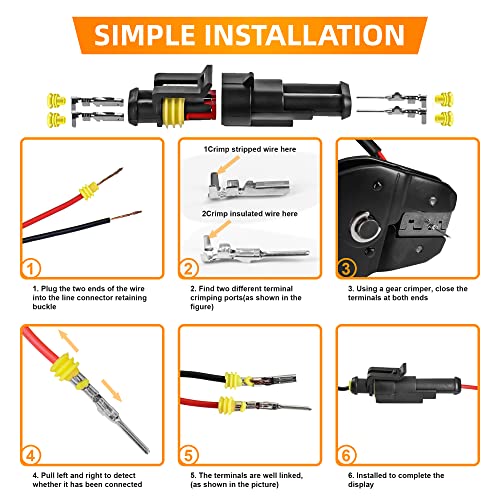 SIMPLE INSTALLATION

1

1. Plug the two ends of the wire into the line connector retaining buckle

1Crimp stripped wire here

2Crimp insulated wire here

2

2. Find two different terminal crimping ports(as shown in the figure)

3

3. Using a gear crimper, close the terminals at both ends

4

4. Pull left and right to detect whether it has been connected

5

5. The terminals are well linked, (as shown in the picture)

6

6. Installed to complete the display