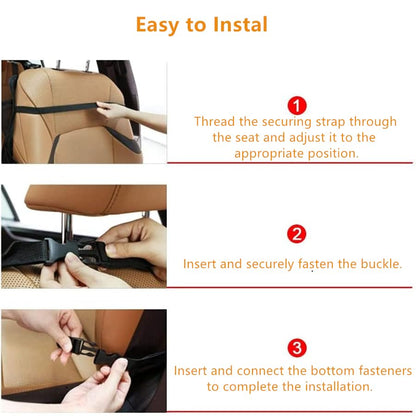 Easy to Instal

1
Thread the securing strap through the seat and adjust it to the appropriate position.

2
Insert and securely fasten the buckle.

3
Insert and connect the bottom fasteners to complete the installation.