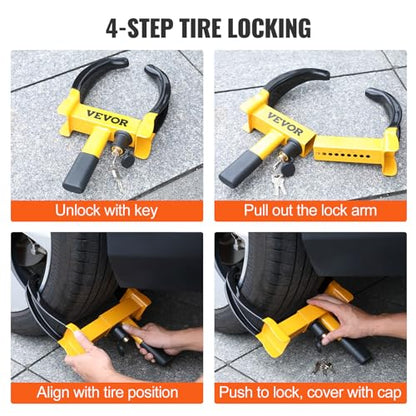 4-STEP TIRE LOCKING

VEVOR

Unlock with key

VEVOR

Pull out the lock arm

Align with tire position

Push to lock, cover with cap