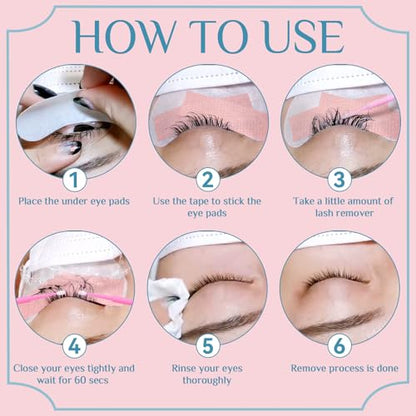 HOW TO USE

1
Place the under eye pads

2
Use the tape to stick the eye pads

3
Take a little amount of lash remover

4
Close your eyes tightly and wait for 60 secs

5
Rinse your eyes thoroughly

6
Remove process is done