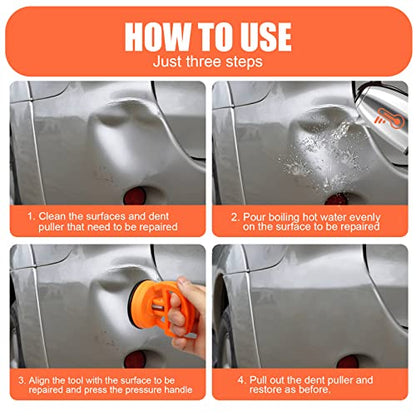 HOW TO USE
Just three steps

1. Clean the surfaces and dent puller that need to be repaired

2. Pour boiling hot water evenly on the surface to be repaired

3. Align the tool with the surface to be repaired and press the pressure handle

4. Pull out the dent puller and restore as before.