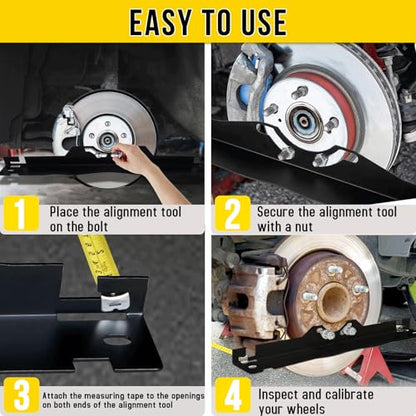 EASY TO USE

1 Place the alignment tool on the bolt

2 Secure the alignment tool with a nut

3 Attach the measuring tape to the openings on both ends of the alignment tool

4 Inspect and calibrate your wheels