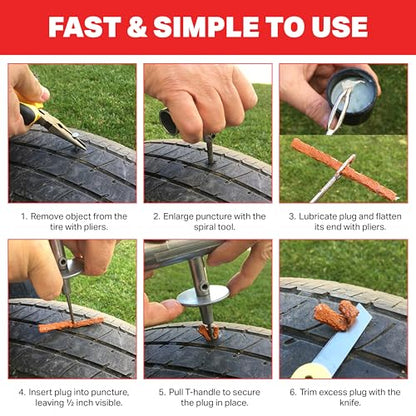 FAST & SIMPLE TO USE

1. Remove object from the tire with pliers.

2. Enlarge puncture with the spiral tool.

3. Lubricate plug and flatten its end with pliers.

4. Insert plug into puncture, leaving ½ inch visible.

5. Pull T-handle to secure the plug in place.

6. Trim excess plug with the knife.