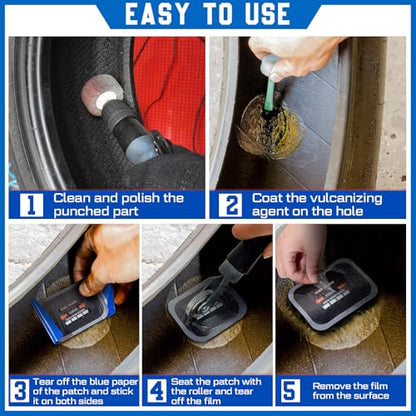 EASY TO USE

1 Clean and polish the punched part

2 Coat the vulcanizing agent on the hole

3 Tear off the blue paper of the patch and stick it on both sides

4 Seat the patch with the roller and tear off the film

5 Remove the film from the surface