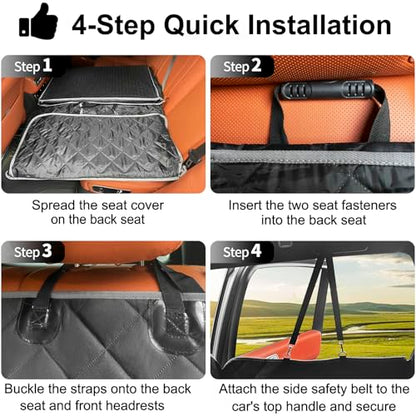 4-Step Quick Installation

Step 1

Spread the seat cover on the back seat

Step 2

Insert the two seat fasteners into the back seat

Step 3

Buckle the straps onto the back seat and front headrests

Step 4

Attach the side safety belt to the car's top handle and secure