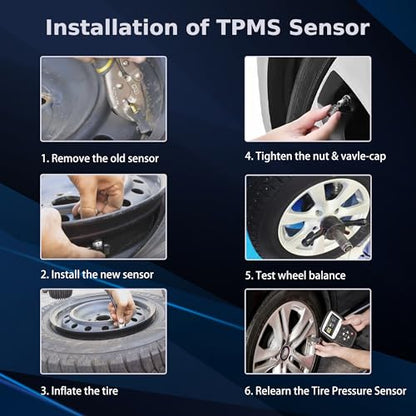 Installation of TPMS Sensor

1. Remove the old sensor

2. Install the new sensor

3. Inflate the tire

4. Tighten the nut & vavle-cap

5. Test wheel balance

6. Relearn the Tire Pressure Sensor