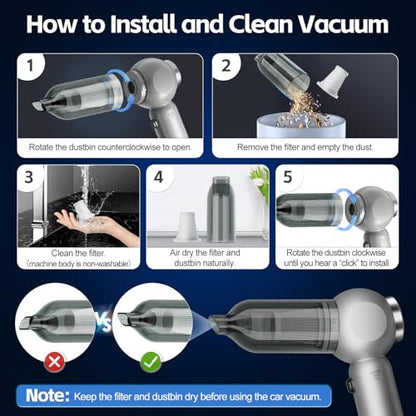 How to Install and Clean Vacuum

1

Rotate the dustbin counterclockwise to open.

2

Remove the filter and empty the dust.

3

Clean the filter.
(machine body is non-washable)

4

Air dry the filter and dustbin naturally.

5

Rotate the dustbin clockwise until you hear a "click" to install.

VS

Note: Keep the filter and dustbin dry before using the car vacuum.