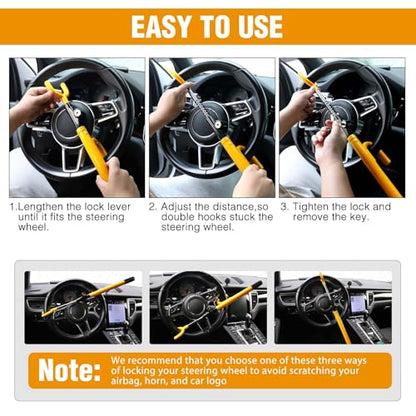 EASY TO USE

1.Lengthen the lock lever until it fits the steering wheel.

2. Adjust the distance,so double hooks stuck the steering wheel.

3. Tighten the lock and remove the key.

Note: We recommend that you choose one of these three ways of locking your steering wheel to avoid scratching your airbag, horn, and car logo