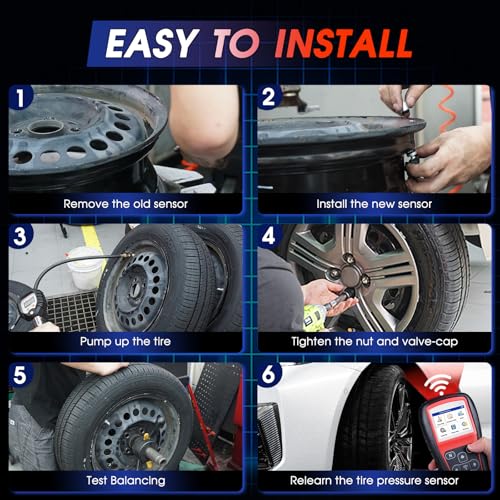 EASY TO INSTALL

1
Remove the old sensor

2
Install the new sensor

3
Pump up the tire

4
Tighten the nut and valve-cap

5
Test Balancing

6
Relearn the tire pressure sensor