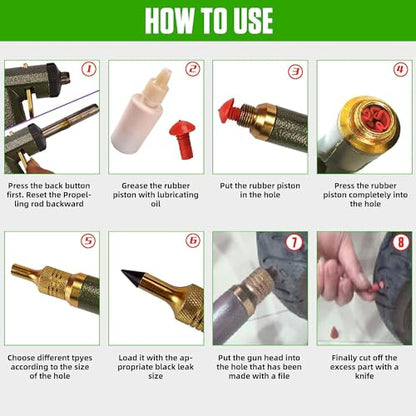 HOW TO USE

1

Press the back button first. Reset the Propelling rod backward

2

Grease the rubber piston with lubricating oil

3

Put the rubber piston in the hole

4

Press the rubber piston completely into the hole

5

Choose different tpyes according to the size of the hole

6

Load it with the appropriate black leak size

7

Put the gun head into the hole that has been made with a file

8

Finally cut off the excess part with a knife