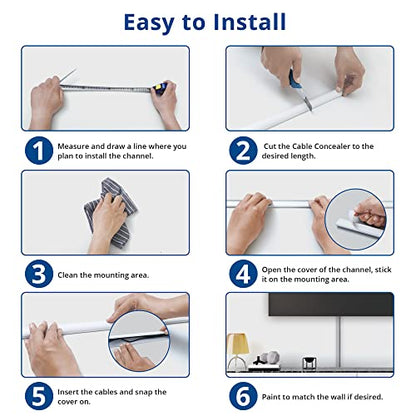 Easy to Install

1 Measure and draw a line where you plan to install the channel.

2 Cut the Cable Concealer to the desired length.

3 Clean the mounting area.

4 Open the cover of the channel, stick it on the mounting area.

5 Insert the cables and snap the cover on.

6 Paint to match the wall if desired.