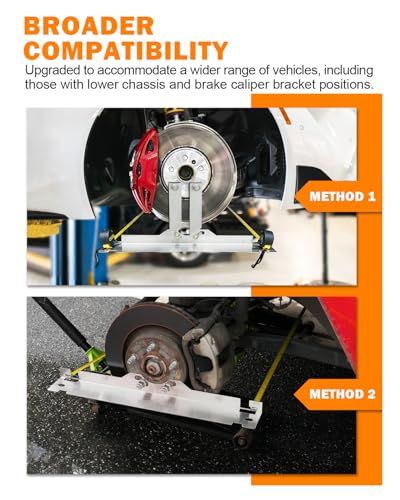 BROADER COMPATIBILITY

Upgraded to accommodate a wider range of vehicles, including those with lower chassis and brake caliper bracket positions.

METHOD 1

METHOD 2