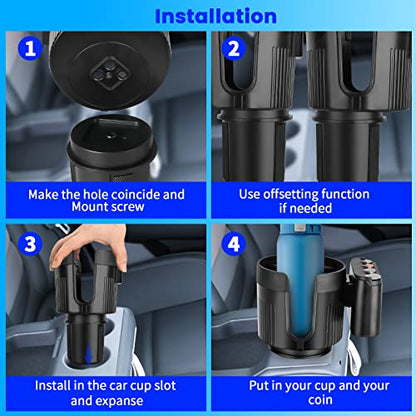 Installation

1

Make the hole coincide and Mount screw

2

Use offsetting function if needed

3

Install in the car cup slot and expanse

4

Put in your cup and your coin