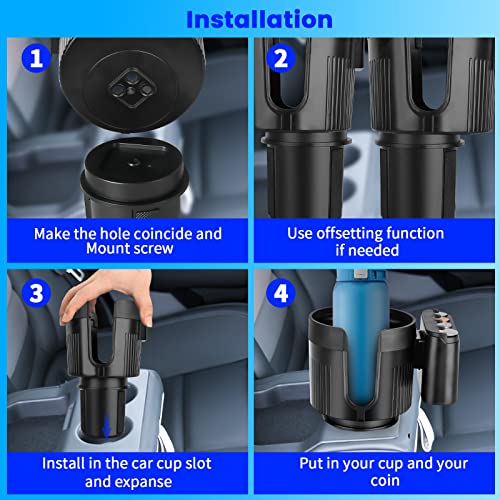 Installation

1

Make the hole coincide and Mount screw

2

Use offsetting function if needed

3

Install in the car cup slot and expanse

4

Put in your cup and your coin